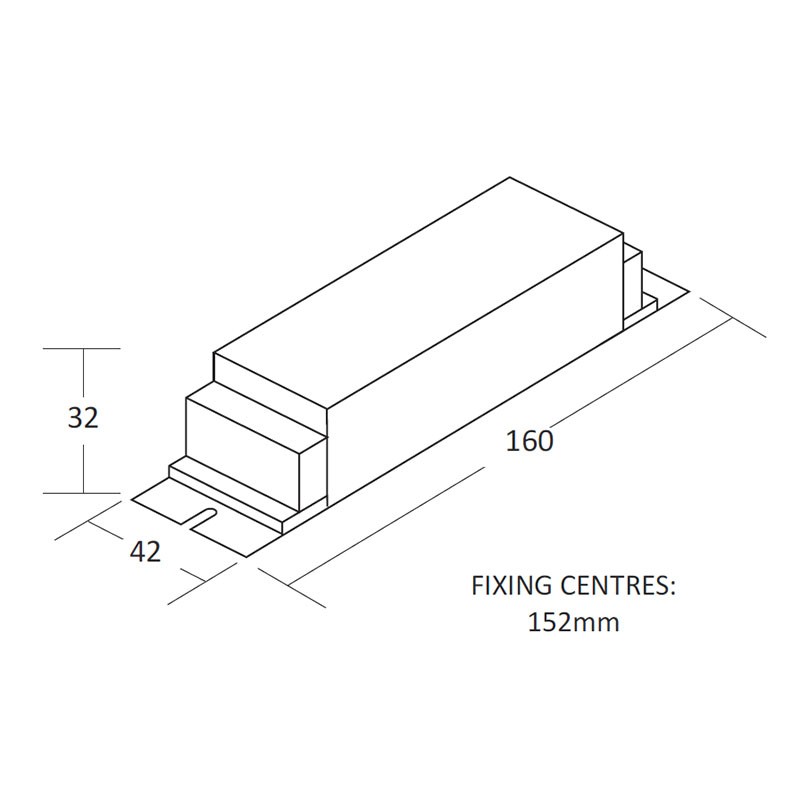 32

160

42

FIXING CENTRES:
152mm